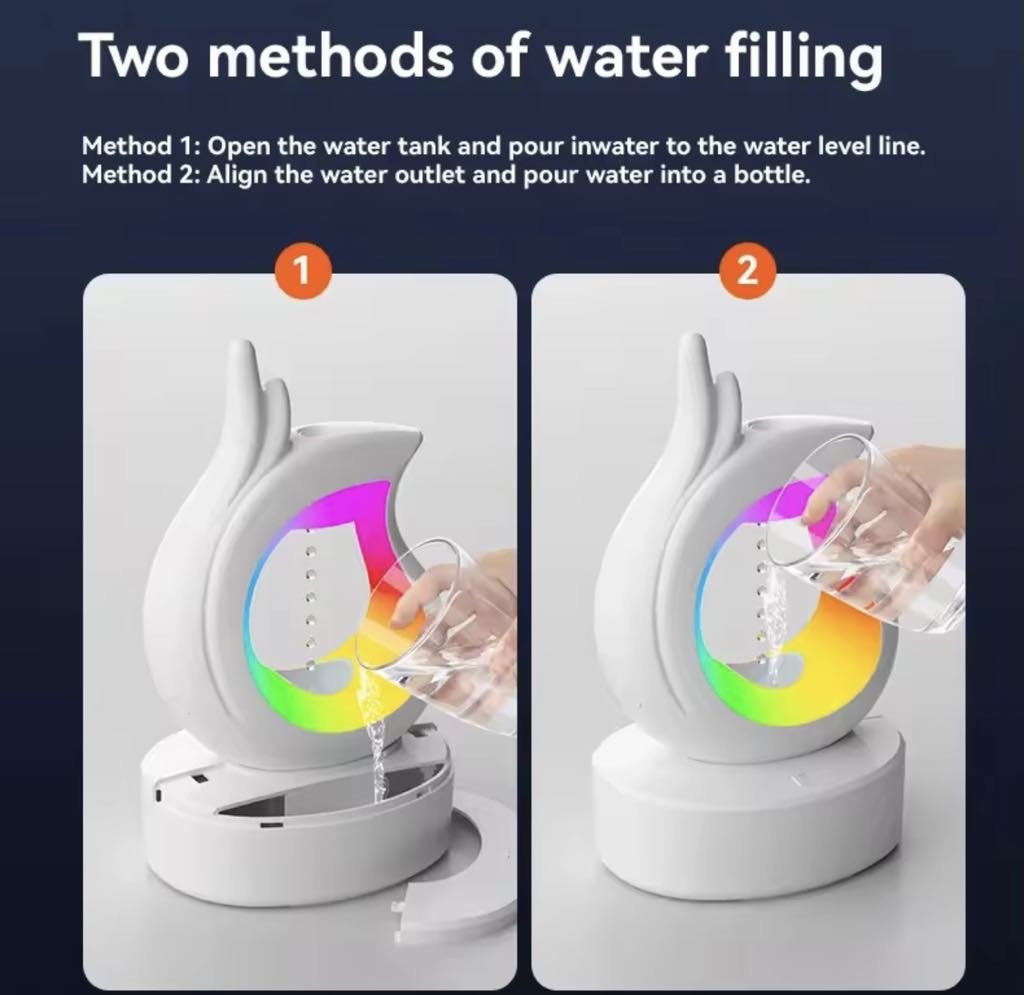 Two methods of water filling

Method 1: Open the water tank and pour inwater to the water level line.
Method 2: Align the water outlet and pour water into a bottle.

1

2